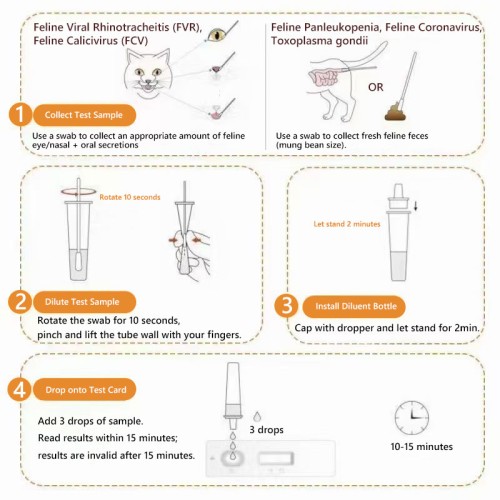 Feline Viral Rhinotracheitis (FVR), Feline Calicivirus (FCV)

1 Collect Test Sample

Use a swab to collect an appropriate amount of feline eye/nasal + oral secretions

Feline Panleukopenia, Feline Coronavirus, Toxoplasma gondii

OR

Use a swab to collect fresh feline feces (mung bean size).

Rotate 10 seconds

2 Dilute Test Sample

Rotate the swab for 10 seconds, pinch and lift the tube wall with your fingers.

Let stand 2 minutes

3 Install Diluent Bottle

Cap with dropper and let stand for 2min.

4 Drop onto Test Card

Add 3 drops of sample.
Read results within 15 minutes;
results are invalid after 15 minutes.

3 drops

10-15 minutes